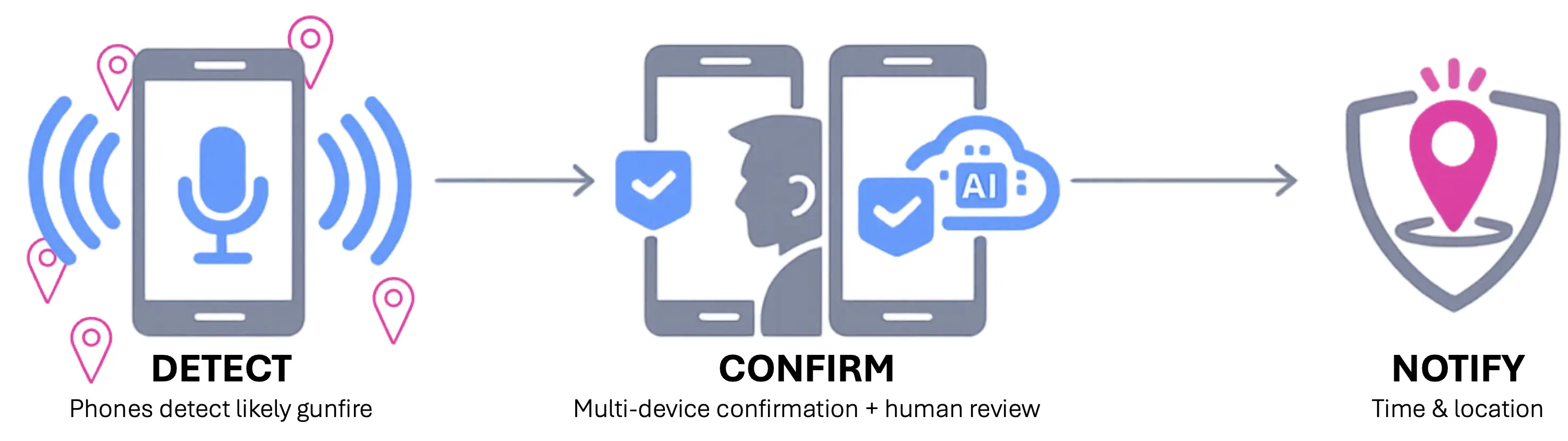 AI

DETECT
Phones detect likely gunfire

CONFIRM
Multi-device confirmation + human review

NOTIFY
Time & location